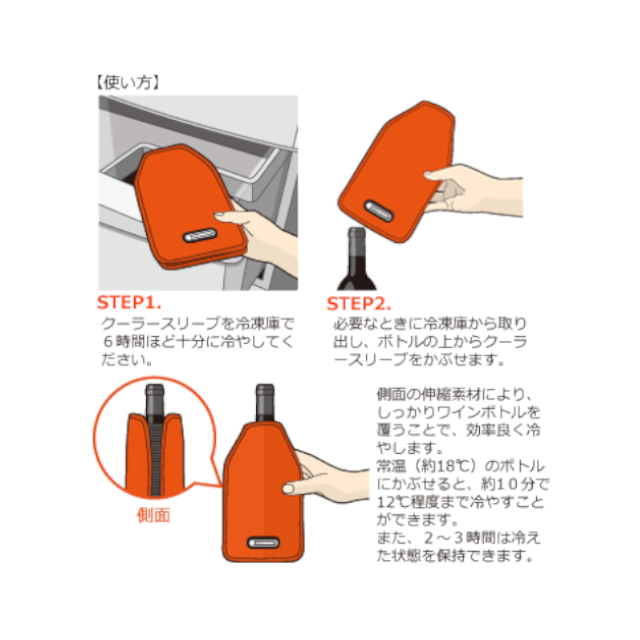 【使い方】

STEP1.
クーラースリーブを冷凍庫で６時間ほど十分に冷やしてください。

STEP2.
必要なときに冷凍庫から取り出し、ボトルの上からクーラースリーブをかぶせます。

側面

側面の伸縮素材により、しっかりワインボトルを覆うことで、効率良く冷やします。
常温（約18℃）のボトルにかぶせると、約１０分で12℃程度まで冷やすことができます。
また、２～３時間は冷えた状態を保持できます。